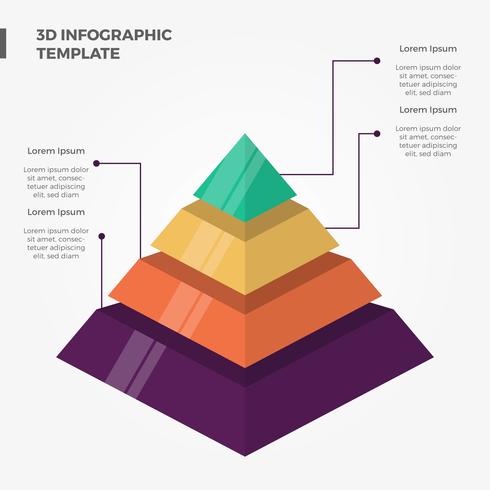 3D INFOGRAPHIC TEMPLATE

Lorem Ipsum

Lorem ipsum dolor sit amet, consectetuer adipiscing elit, sed diam

Lorem Ipsum

Lorem ipsum dolor sit amet, consectetuer adipiscing elit, sed diam

Lorem Ipsum

Lorem ipsum dolor sit amet, consectetuer adipiscing elit, sed diam

Lorem Ipsum

Lorem ipsum dolor sit amet, consectetuer adipiscing elit, sed diam