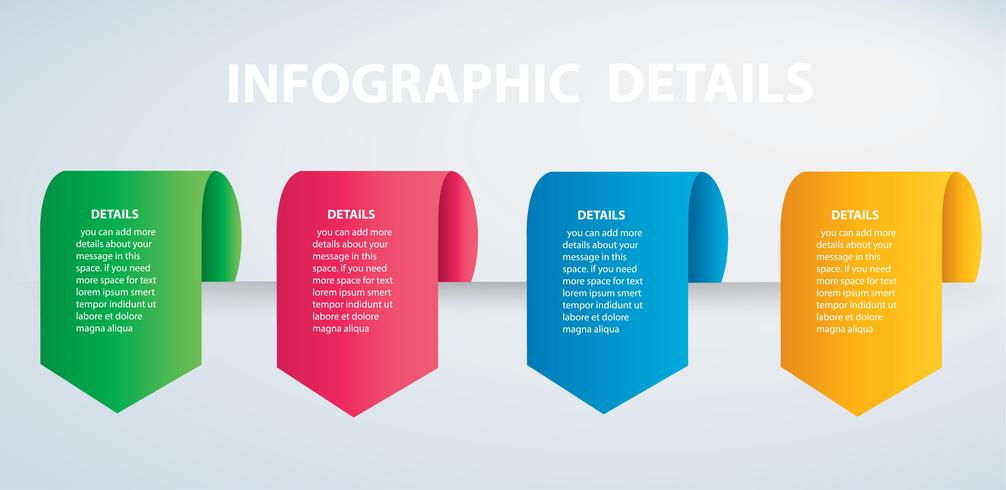 INFOGRAPHIC DETAILS

DETAILS

you can add more details about your message in this space. if you need more space for text lorem ipsum smert tempor indidunt ut labore et dolore magna aliqua

DETAILS

you can add more details about your message in this space. if you need more space for text lorem ipsum smert tempor indidunt ut labore et dolore magna aliqua

DETAILS

you can add more details about your message in this space. if you need more space for text lorem ipsum smert tempor indidunt ut labore et dolore magna aliqua

DETAILS

you can add more details about your message in this space. if you need more space for text lorem ipsum smert tempor indidunt ut labore et dolore magna aliqua