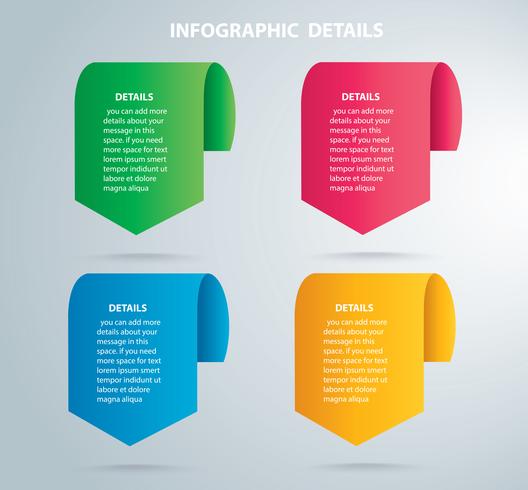 INFOGRAPHIC DETAILS

DETAILS
you can add more details about your message in this space. if you need more space for text lorem ipsum smert tempor indidunt ut labore et dolore magna aliqua

DETAILS
you can add more details about your message in this space. if you need more space for text lorem ipsum smert tempor indidunt ut labore et dolore magna aliqua

DETAILS
you can add more details about your message in this space. if you need more space for text lorem ipsum smert tempor indidunt ut labore et dolore magna aliqua

DETAILS
you can add more details about your message in this space. if you need more space for text lorem ipsum smert tempor indidunt ut labore et dolore magna aliqua