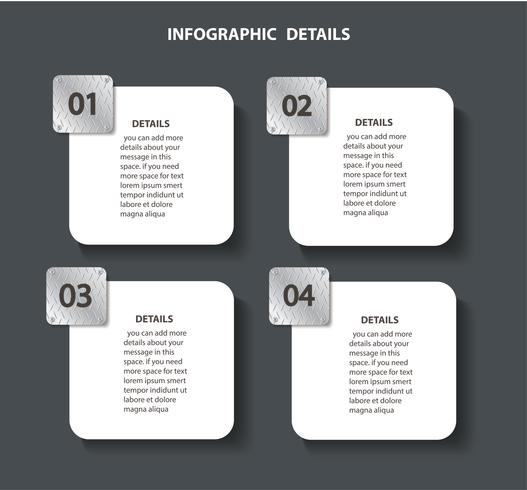 INFOGRAPHIC DETAILS

01

DETAILS

you can add more details about your message in this space. if you need more space for text lorem ipsum smert tempor indidunt ut labore et dolore magna aliqua

02

DETAILS

you can add more details about your message in this space. if you need more space for text lorem ipsum smert tempor indidunt ut labore et dolore magna aliqua

03

DETAILS

you can add more details about your message in this space. if you need more space for text lorem ipsum smert tempor indidunt ut labore et dolore magna aliqua

04

DETAILS

you can add more details about your message in this space. if you need more space for text lorem ipsum smert tempor indidunt ut labore et dolore magna aliqua