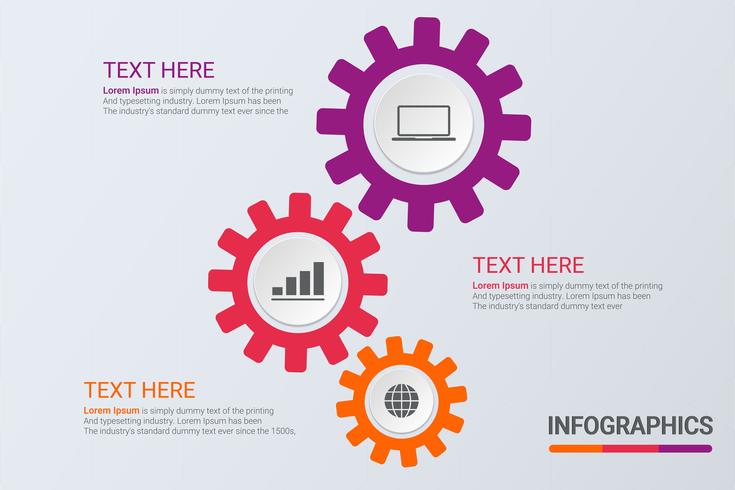 TEXT HERE

Lorem Ipsum is simply dummy text of the printing And typesetting industry. Lorem Ipsum has been The industry's standard dummy text ever since the

TEXT HERE

Lorem Ipsum is simply dummy text of the printing And typesetting industry. Lorem Ipsum has been The industry's standard dummy text ever

TEXT HERE

Lorem Ipsum is simply dummy text of the printing And typesetting industry. Lorem Ipsum has been The industry's standard dummy text ever since the 1500s,

INFOGRAPHICS