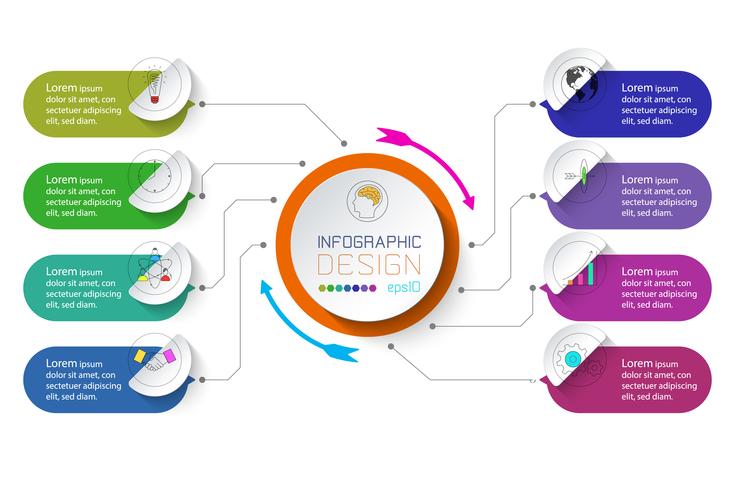 Lorem ipsum dolor sit amet, con sectetuer adipiscing elit, sed diam.

Lorem ipsum dolor sit amet, con sectetuer adipiscing elit, sed diam.

Lorem ipsum dolor sit amet, con sectetuer adipiscing elit, sed diam.

Lorem ipsum dolor sit amet, con sectetuer adipiscing elit, sed diam.

INFOGRAPHIC DESIGN

eps10

Lorem ipsum dolor sit amet, con sectetuer adipiscing elit, sed diam.

Lorem ipsum dolor sit amet, con sectetuer adipiscing elit, sed diam.

Lorem ipsum dolor sit amet, con sectetuer adipiscing elit, sed diam.

Lorem ipsum dolor sit amet, con sectetuer adipiscing elit, sed diam.