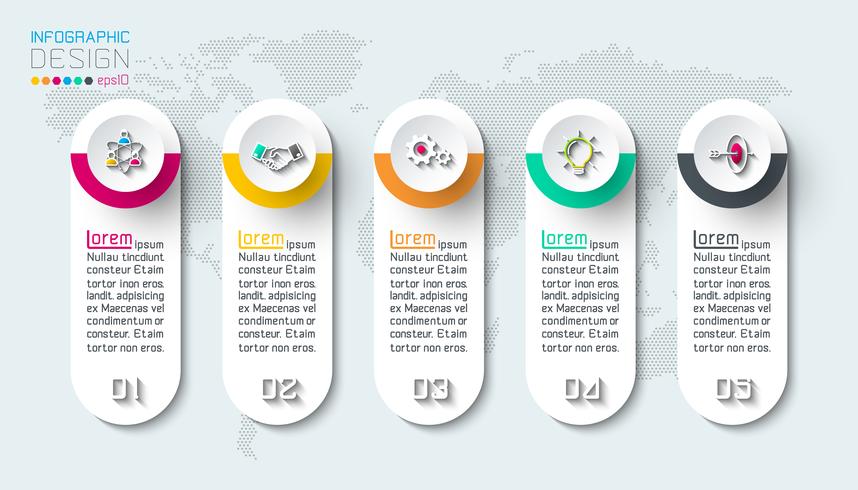 INFOGRAPHIC
DESIGN
eps10

Lorem ipsum
Nullau tincdiunt consteur Etaim tortor inon eros. landit. adpisicing ex Maecenas vel condimentum or consteur. Etaim tortor non eros.

01

Lorem ipsum
Nullau tincdiunt consteur Etaim tortor inon eros. landit. adpisicing ex Maecenas vel condimentum or consteur. Etaim tortor non eros.

02

Lorem ipsum
Nullau tincdiunt consteur Etaim tortor inon eros. landit. adpisicing ex Maecenas vel condimentum or consteur. Etaim tortor non eros.

03

Lorem ipsum
Nullau tincdiunt consteur Etaim tortor inon eros. landit. adpisicing ex Maecenas vel condimentum or consteur. Etaim tortor non eros.

04

Lorem ipsum
Nullau tincdiunt consteur Etaim tortor inon eros. landit. adpisicing ex Maecenas vel condimentum or consteur. Etaim tortor non eros.

05