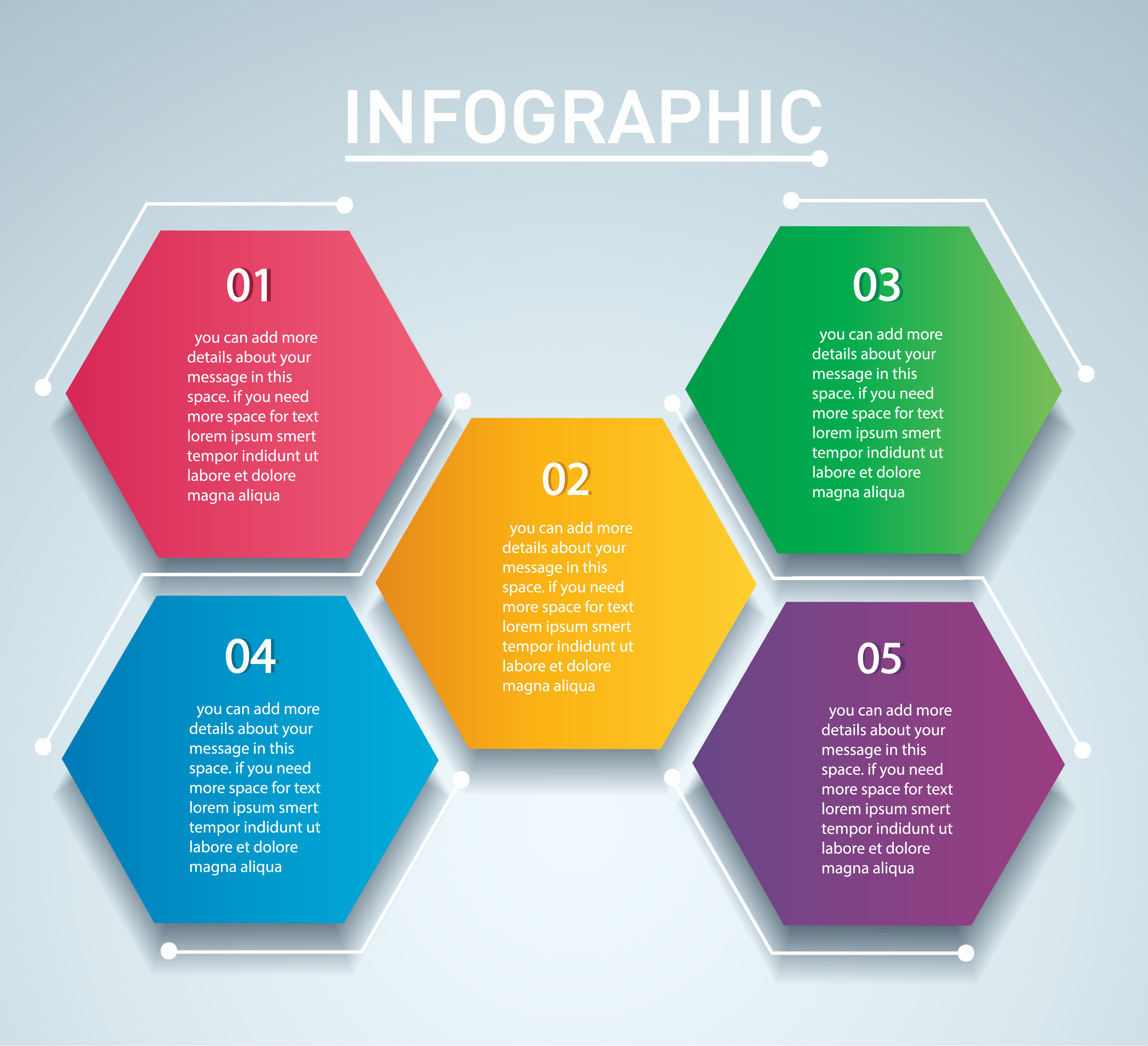 INFOGRAPHIC

01

you can add more details about your message in this space. if you need more space for text lorem ipsum smert tempor indidunt ut labore et dolore magna aliqua

02

you can add more details about your message in this space. if you need more space for text lorem ipsum smert tempor indidunt ut labore et dolore magna aliqua

03

you can add more details about your message in this space. if you need more space for text lorem ipsum smert tempor indidunt ut labore et dolore magna aliqua

04

you can add more details about your message in this space. if you need more space for text lorem ipsum smert tempor indidunt ut labore et dolore magna aliqua

05

you can add more details about your message in this space. if you need more space for text lorem ipsum smert tempor indidunt ut labore et dolore magna aliqua