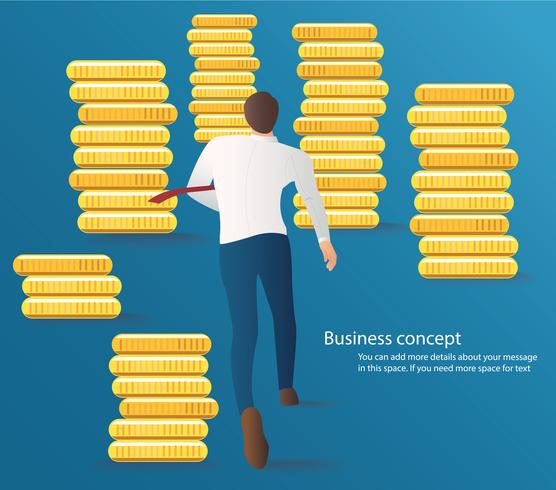 Business concept
You can add more details about your message in this space. If you need more space for text