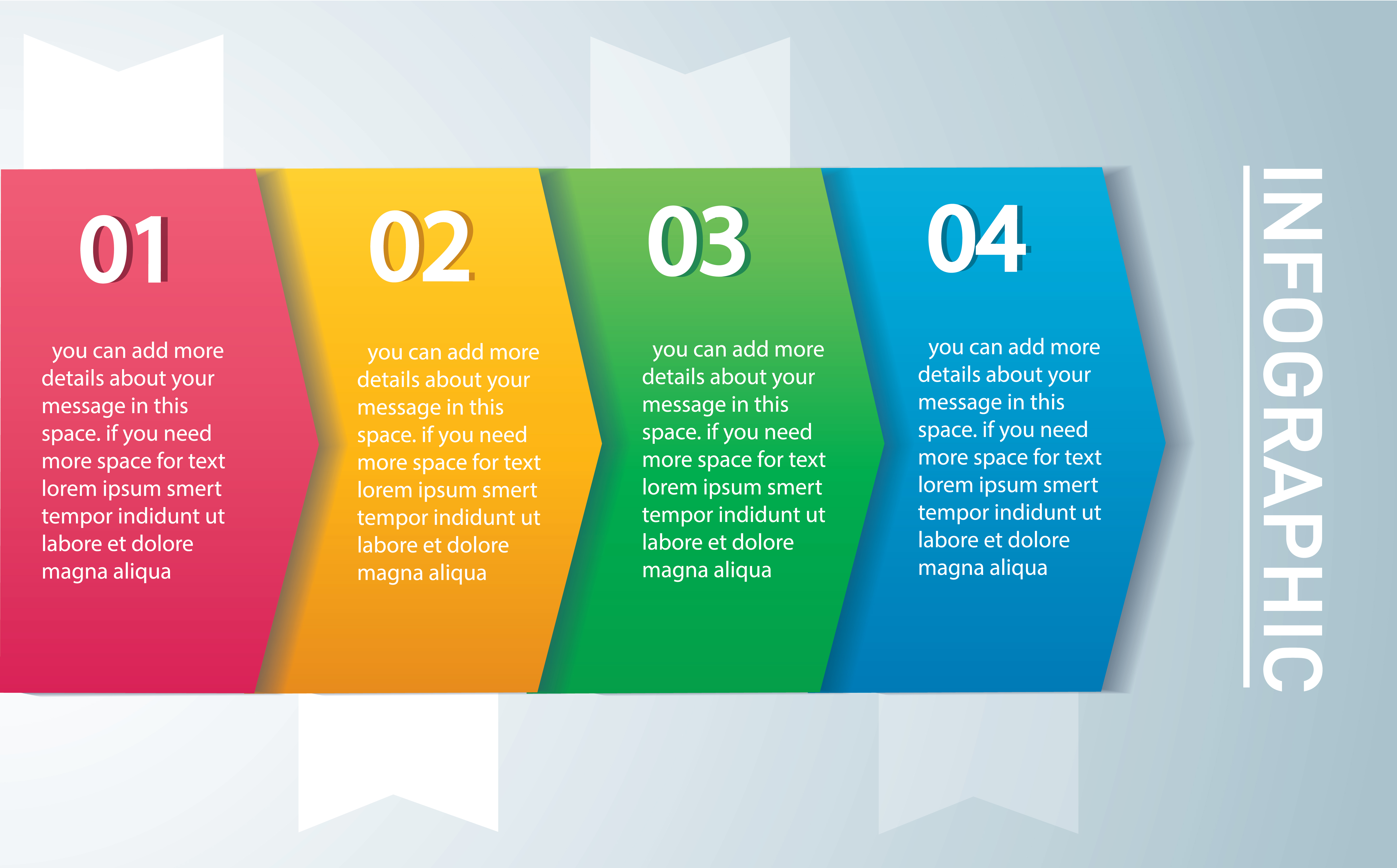 01

you can add more details about your message in this space. if you need more space for text lorem ipsum smert tempor indidunt ut labore et dolore magna aliqua

02

you can add more details about your message in this space. if you need more space for text lorem ipsum smert tempor indidunt ut labore et dolore magna aliqua

03

you can add more details about your message in this space. if you need more space for text lorem ipsum smert tempor indidunt ut labore et dolore magna aliqua

04

you can add more details about your message in this space. if you need more space for text lorem ipsum smert tempor indidunt ut labore et dolore magna aliqua

INFOGRAPHIC