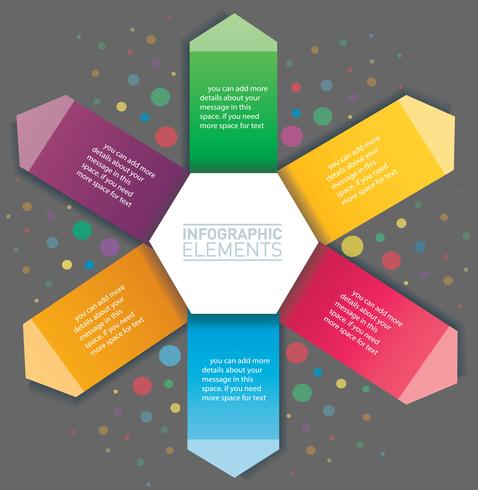 you can add more details about your message in this space. if you need more space for text

you can add more details about your message in this space. if you need more space for text

you can add more details about your message in this space. if you need more space for text

INFOGRAPHIC ELEMENTS

you can add more details about your message in this space. if you need more space for text

you can add more details about your message in this space. if you need more space for text

you can add more details about your message in this space. if you need more space for text