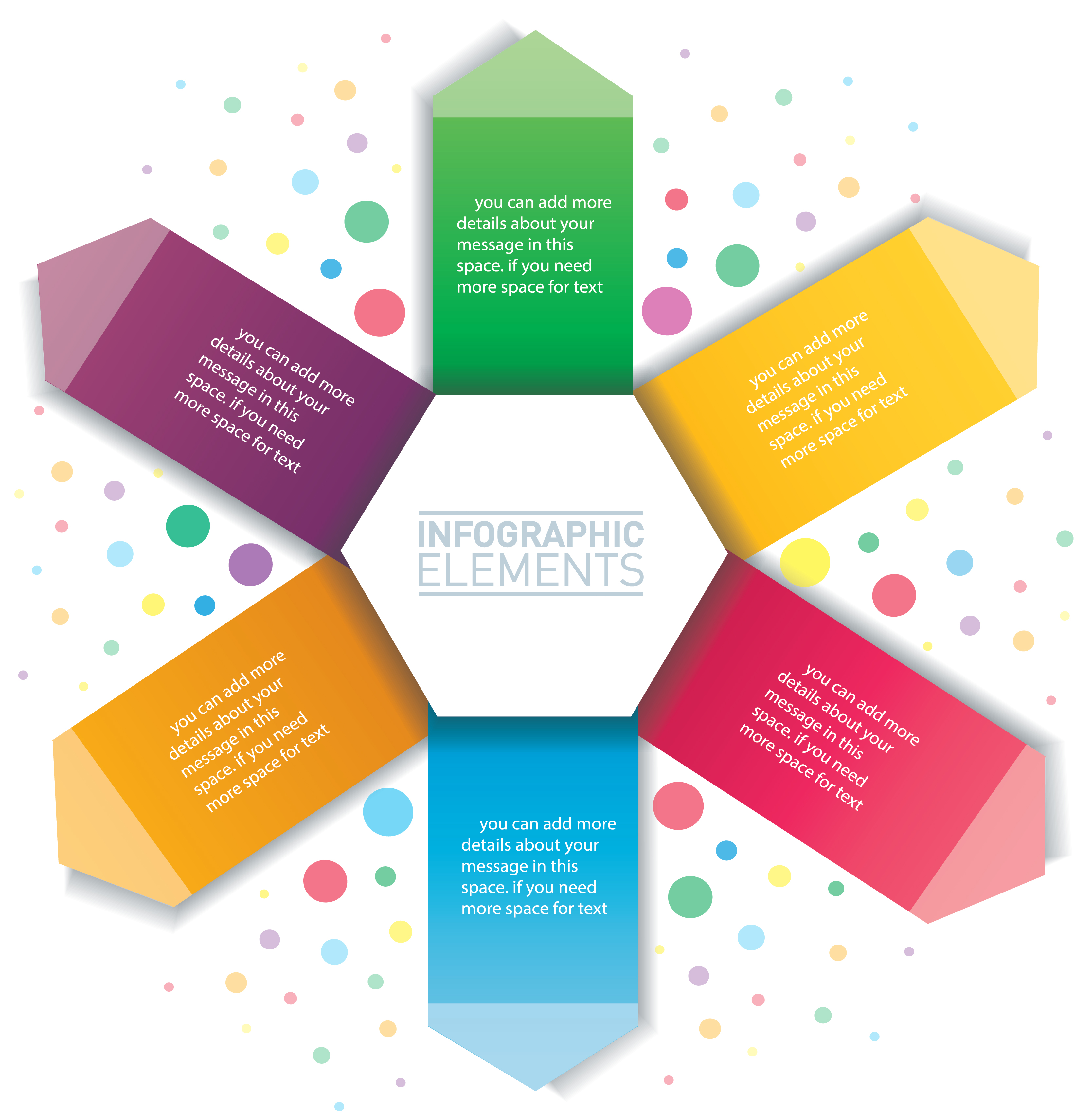 you can add more details about your message in this space. if you need more space for text

you can add more details about your message in this space. if you need more space for text

you can add more details about your message in this space. if you need more space for text

INFOGRAPHIC ELEMENTS

you can add more details about your message in this space. if you need more space for text

you can add more details about your message in this space. if you need more space for text

you can add more details about your message in this space. if you need more space for text