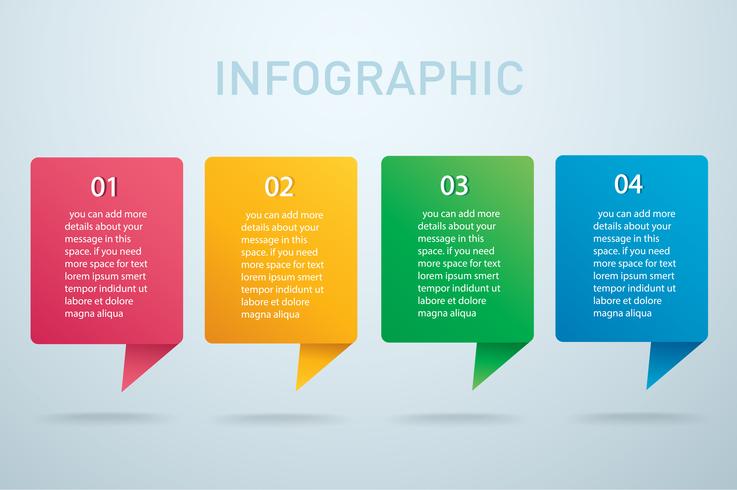 INFOGRAPHIC

01

you can add more details about your message in this space. if you need more space for text lorem ipsum smert tempor indidunt ut labore et dolore magna aliqua

02

you can add more details about your message in this space. if you need more space for text lorem ipsum smert tempor indidunt ut labore et dolore magna aliqua

03

you can add more details about your message in this space. if you need more space for text lorem ipsum smert tempor indidunt ut labore et dolore magna aliqua

04

you can add more details about your message in this space. if you need more space for text lorem ipsum smert tempor indidunt ut labore et dolore magna aliqua