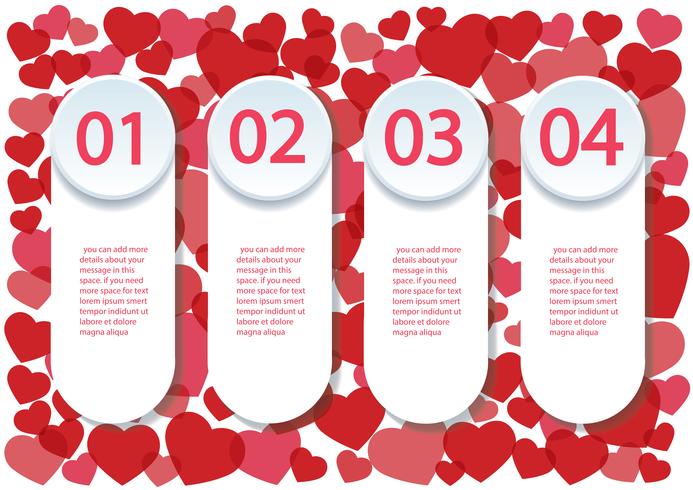 01

you can add more details about your message in this space. if you need more space for text lorem ipsum smert tempor indidunt ut labore et dolore magna aliqua

02

you can add more details about your message in this space. if you need more space for text lorem ipsum smert tempor indidunt ut labore et dolore magna aliqua

03

you can add more details about your message in this space. if you need more space for text lorem ipsum smert tempor indidunt ut labore et dolore magna aliqua

04

you can add more details about your message in this space. if you need more space for text lorem ipsum smert tempor indidunt ut labore et dolore magna aliqua