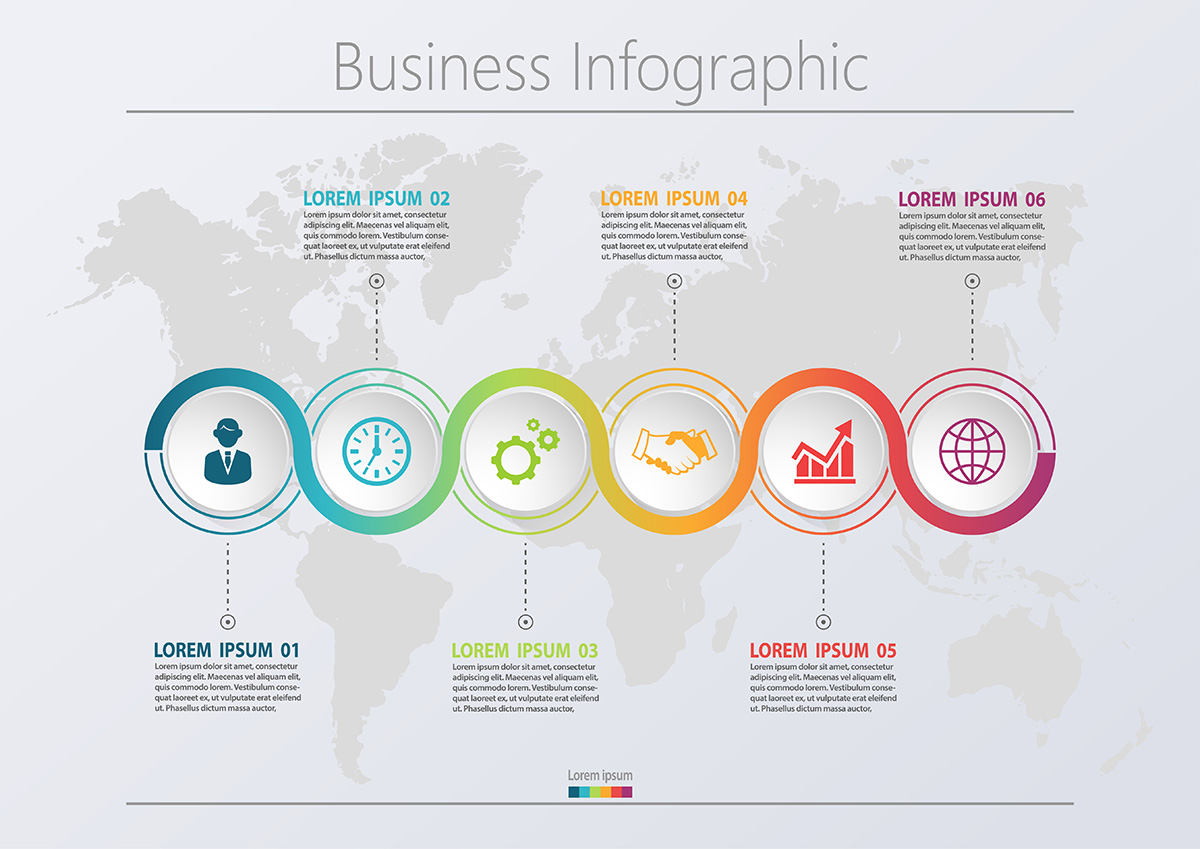 Business Infographic

LOREM IPSUM 02
Lorem ipsum dolor sit amet, consectetur adipiscing elit. Maecenas vel aliquam elit, quis commodo lorem. Vestibulum consequat laoreet ex, ut vulputate erat eleifend ut. Phasellus dictum massa auctor,

LOREM IPSUM 04
Lorem ipsum dolor sit amet, consectetur adipiscing elit. Maecenas vel aliquam elit, quis commodo lorem. Vestibulum consequat laoreet ex, ut vulputate erat eleifend ut. Phasellus dictum massa auctor,

LOREM IPSUM 06
Lorem ipsum dolor sit amet, consectetur adipiscing elit. Maecenas vel aliquam elit, quis commodo lorem. Vestibulum consequat laoreet ex, ut vulputate erat eleifend ut. Phasellus dictum massa auctor,

LOREM IPSUM 01
Lorem ipsum dolor sit amet, consectetur adipiscing elit. Maecenas vel aliquam elit, quis commodo lorem. Vestibulum consequat laoreet ex, ut vulputate erat eleifend ut. Phasellus dictum massa auctor,

LOREM IPSUM 03
Lorem ipsum dolor sit amet, consectetur adipiscing elit. Maecenas vel aliquam elit, quis commodo lorem. Vestibulum consequat laoreet ex, ut vulputate erat eleifend ut. Phasellus dictum massa auctor,

LOREM IPSUM 05
Lorem ipsum dolor sit amet, consectetur adipiscing elit. Maecenas vel aliquam elit, quis commodo lorem. Vestibulum consequat laoreet ex, ut vulputate erat eleifend ut. Phasellus dictum massa auctor,

Lorem ipsum