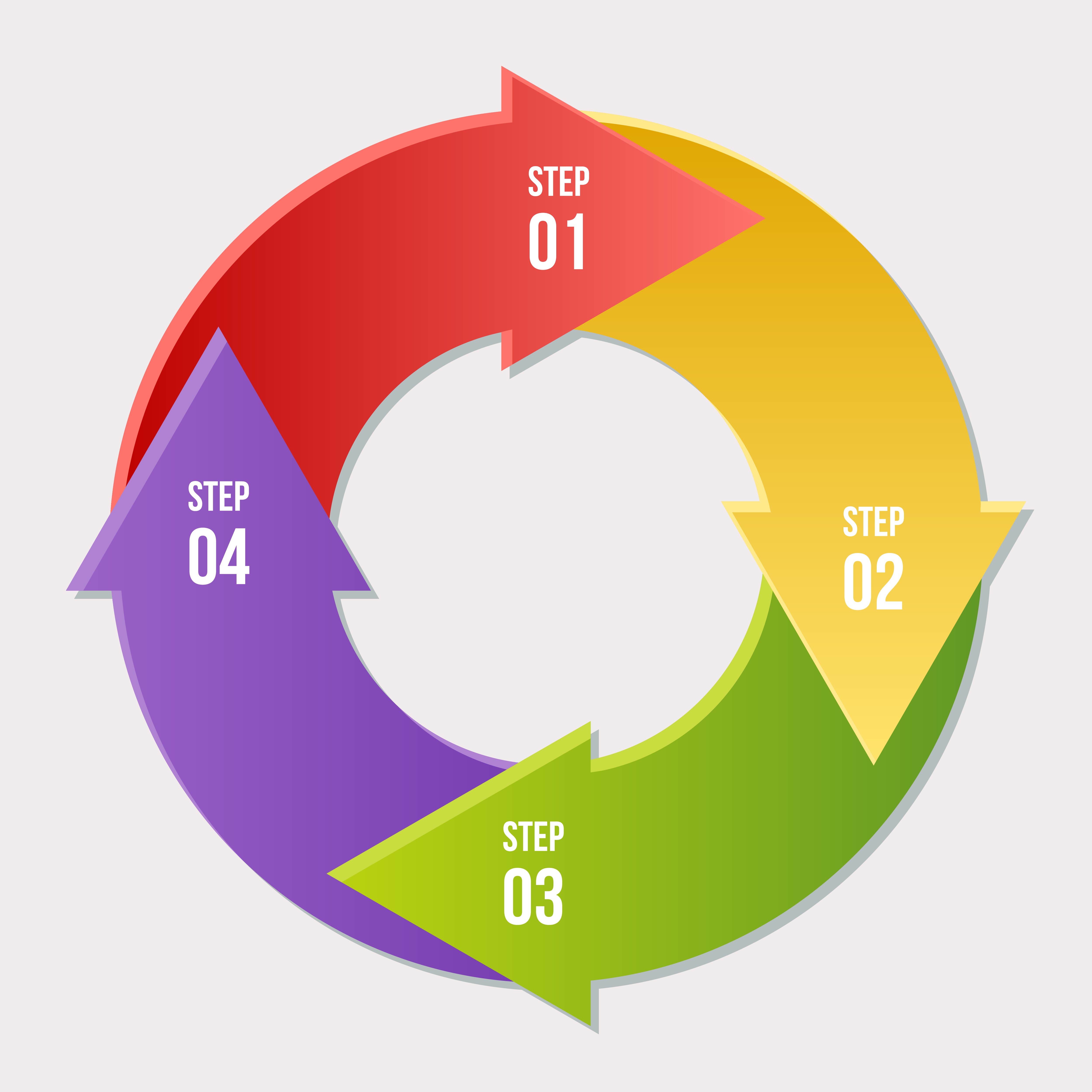 STEP
01

STEP
02

STEP
03

STEP
04