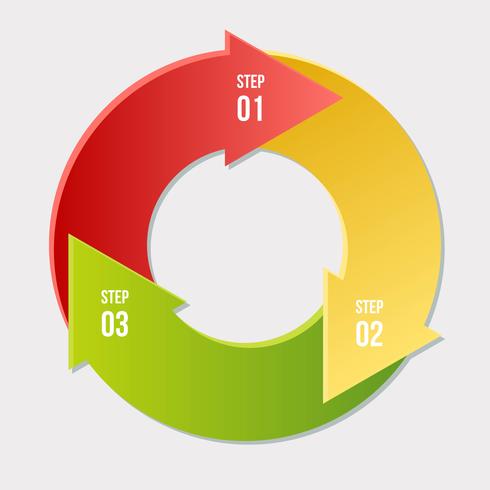 STEP
01

STEP
02

STEP
03