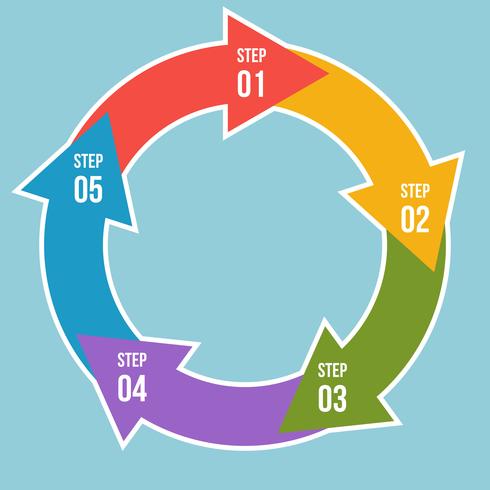 STEP
01

STEP
02

STEP
03

STEP
04

STEP
05