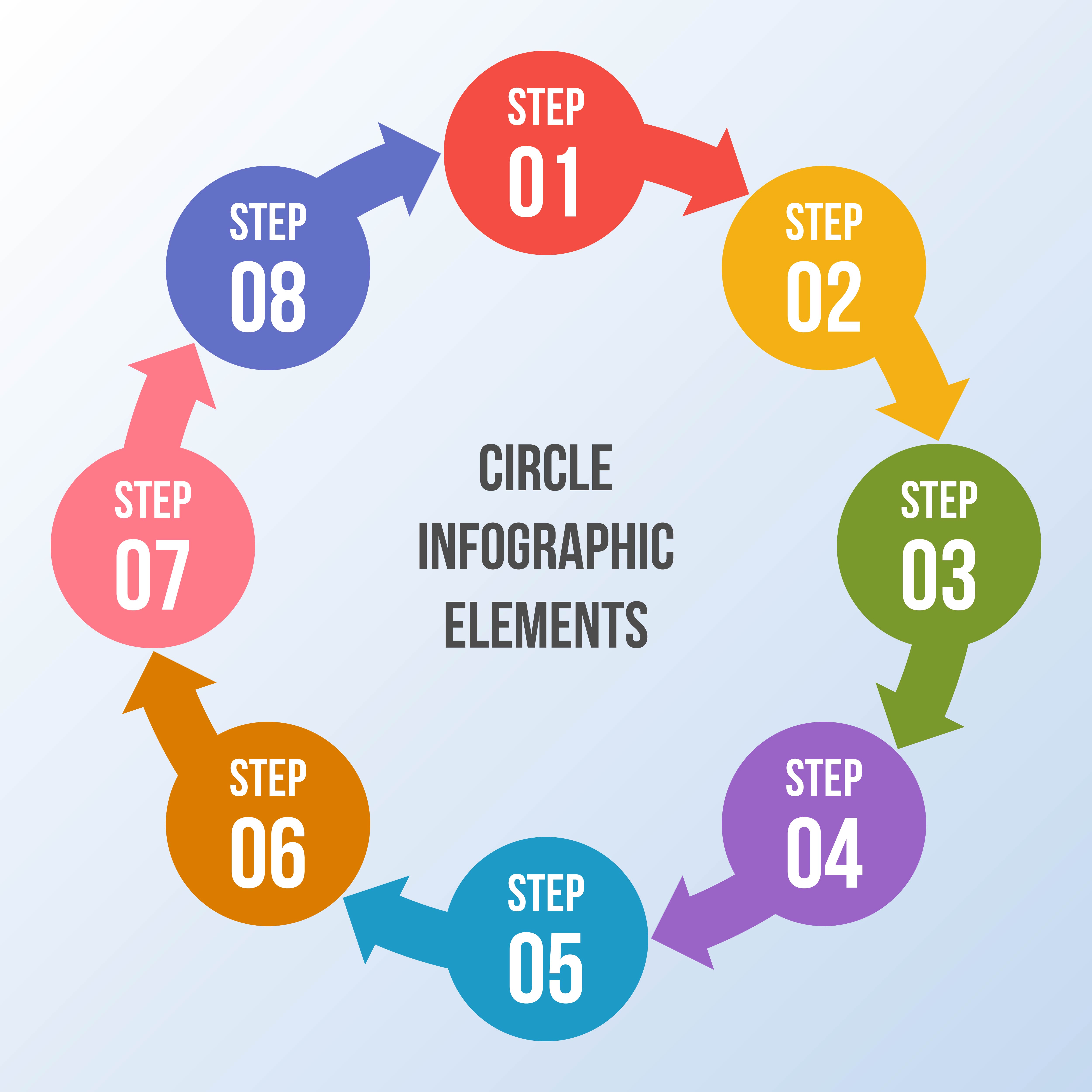 STEP 01

STEP 02

STEP 03

STEP 04

STEP 05

STEP 06

STEP 07

STEP 08

CIRCLE INFOGRAPHIC ELEMENTS