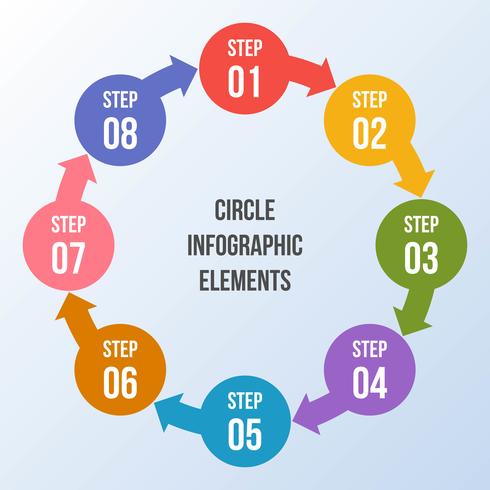 STEP
01

STEP
02

STEP
03

STEP
04

STEP
05

STEP
06

STEP
07

STEP
08

CIRCLE
INFOGRAPHIC
ELEMENTS