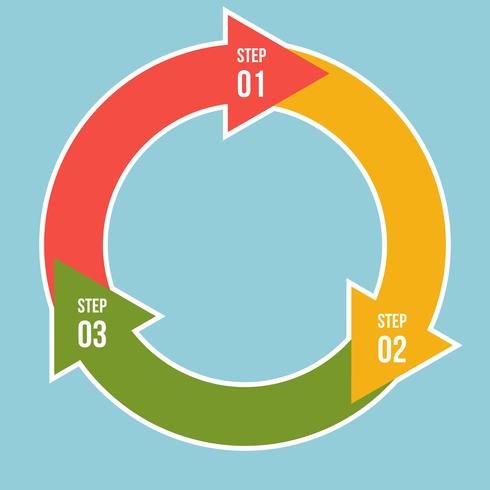 STEP
01

STEP
02

STEP
03