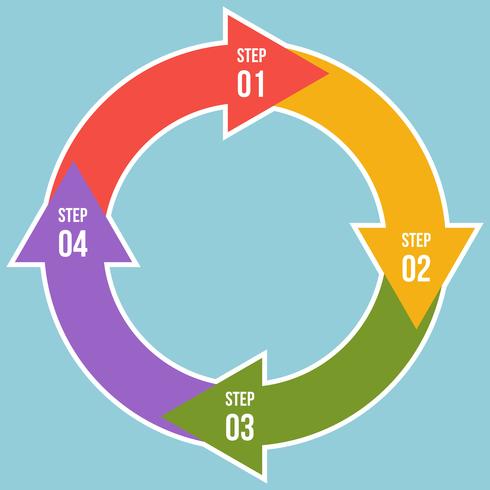 STEP 01

STEP 02

STEP 03

STEP 04