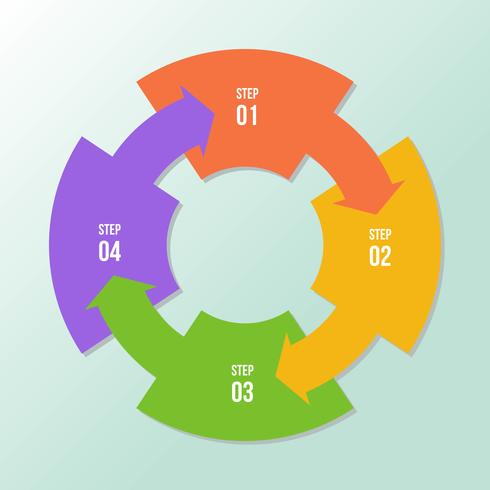 STEP
01

STEP
02

STEP
03

STEP
04