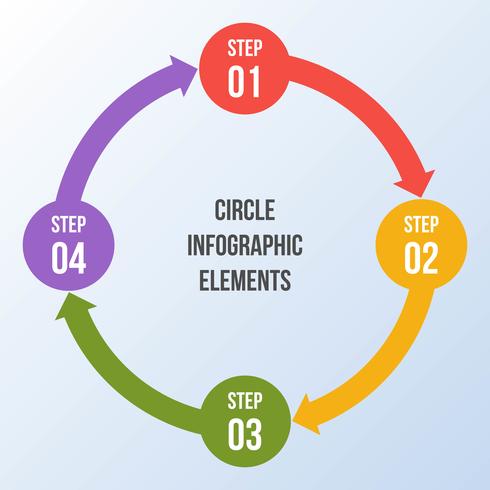 STEP
01

STEP
02

STEP
03

STEP
04

CIRCLE
INFOGRAPHIC
ELEMENTS