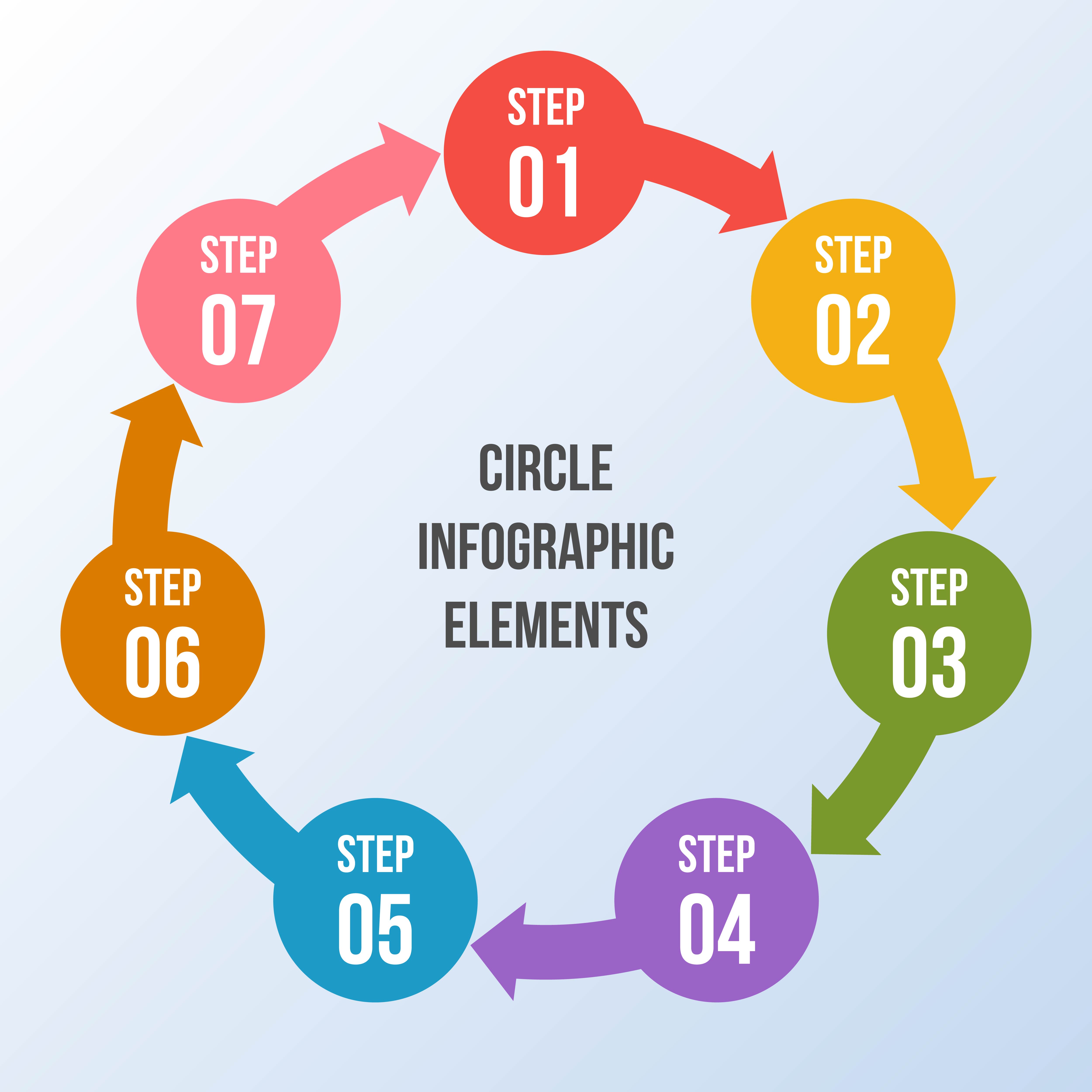 STEP 01

STEP 02

STEP 03

STEP 04

STEP 05

STEP 06

STEP 07

CIRCLE INFOGRAPHIC ELEMENTS