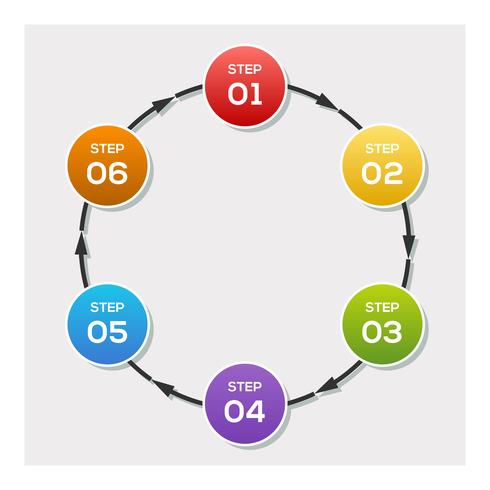 STEP
01

STEP
02

STEP
03

STEP
04

STEP
05

STEP
06