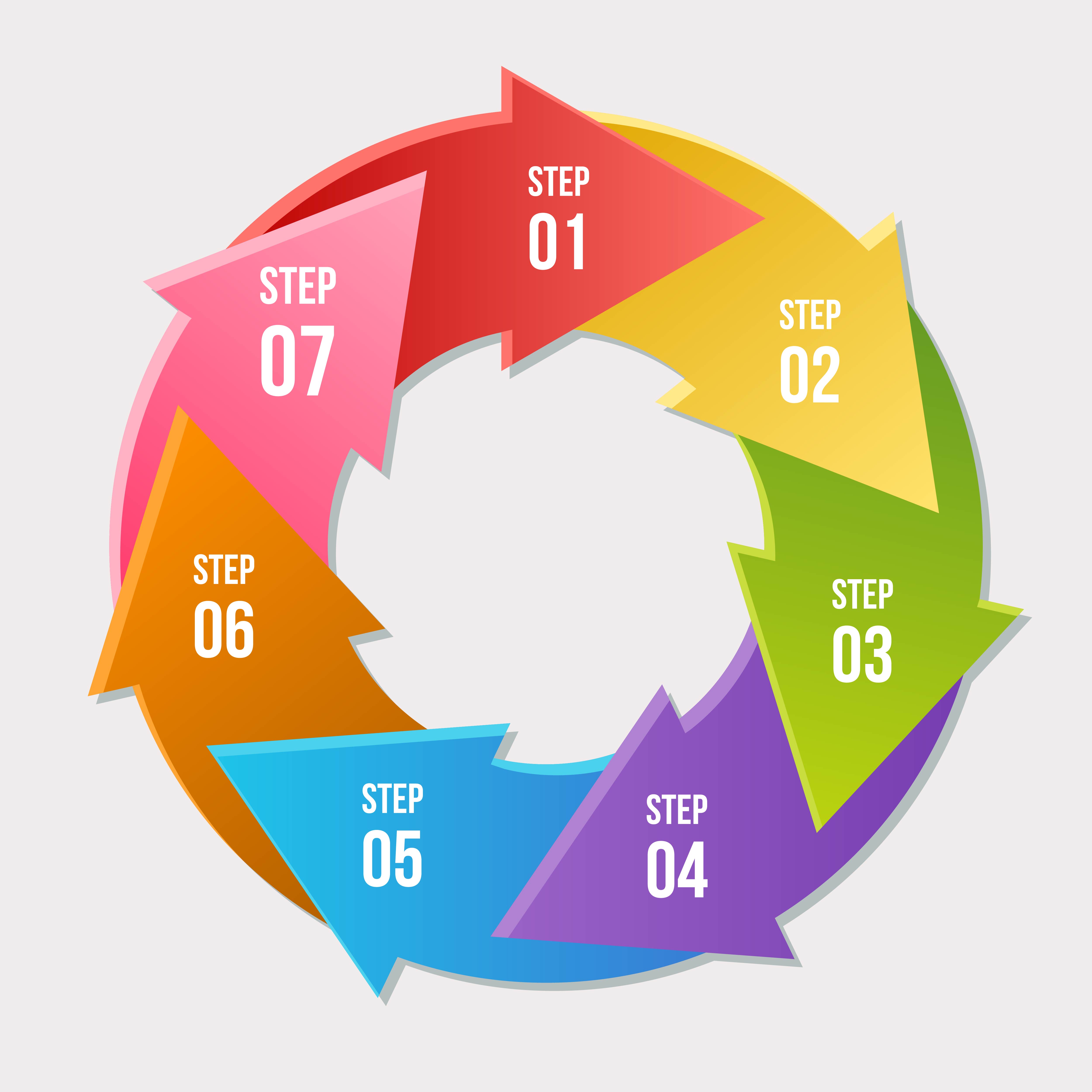 STEP 01

STEP 02

STEP 03

STEP 04

STEP 05

STEP 06

STEP 07