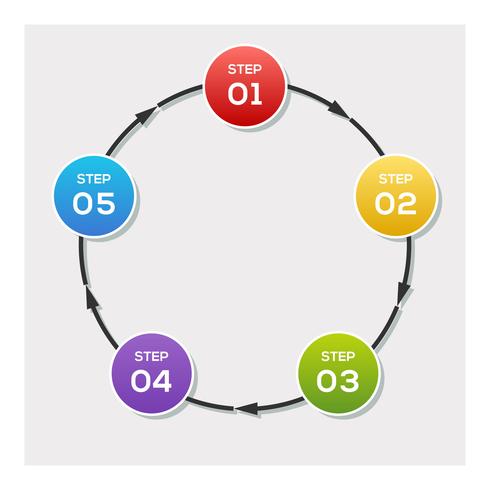 STEP 01

STEP 02

STEP 03

STEP 04

STEP 05