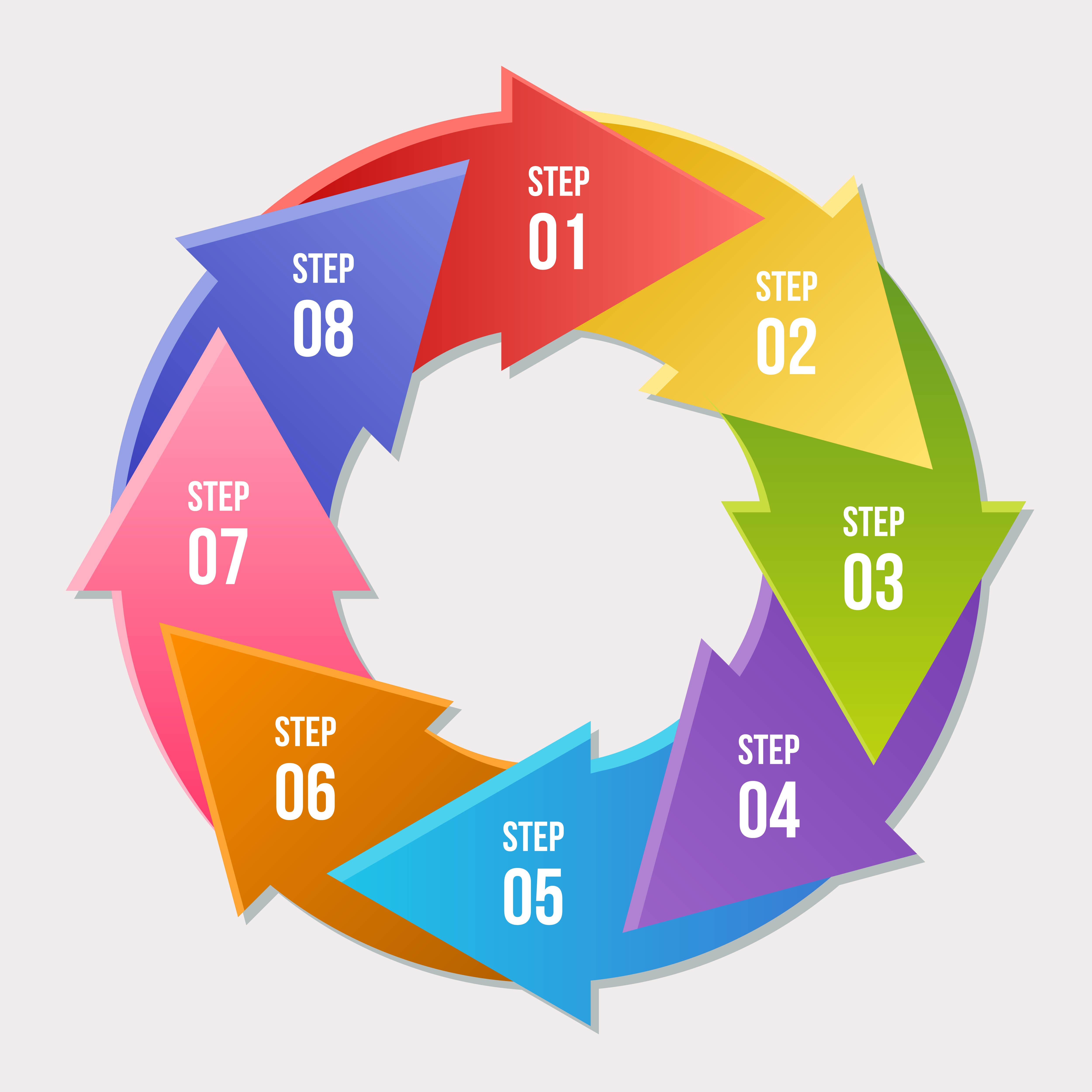 STEP 01

STEP 02

STEP 03

STEP 04

STEP 05

STEP 06

STEP 07

STEP 08