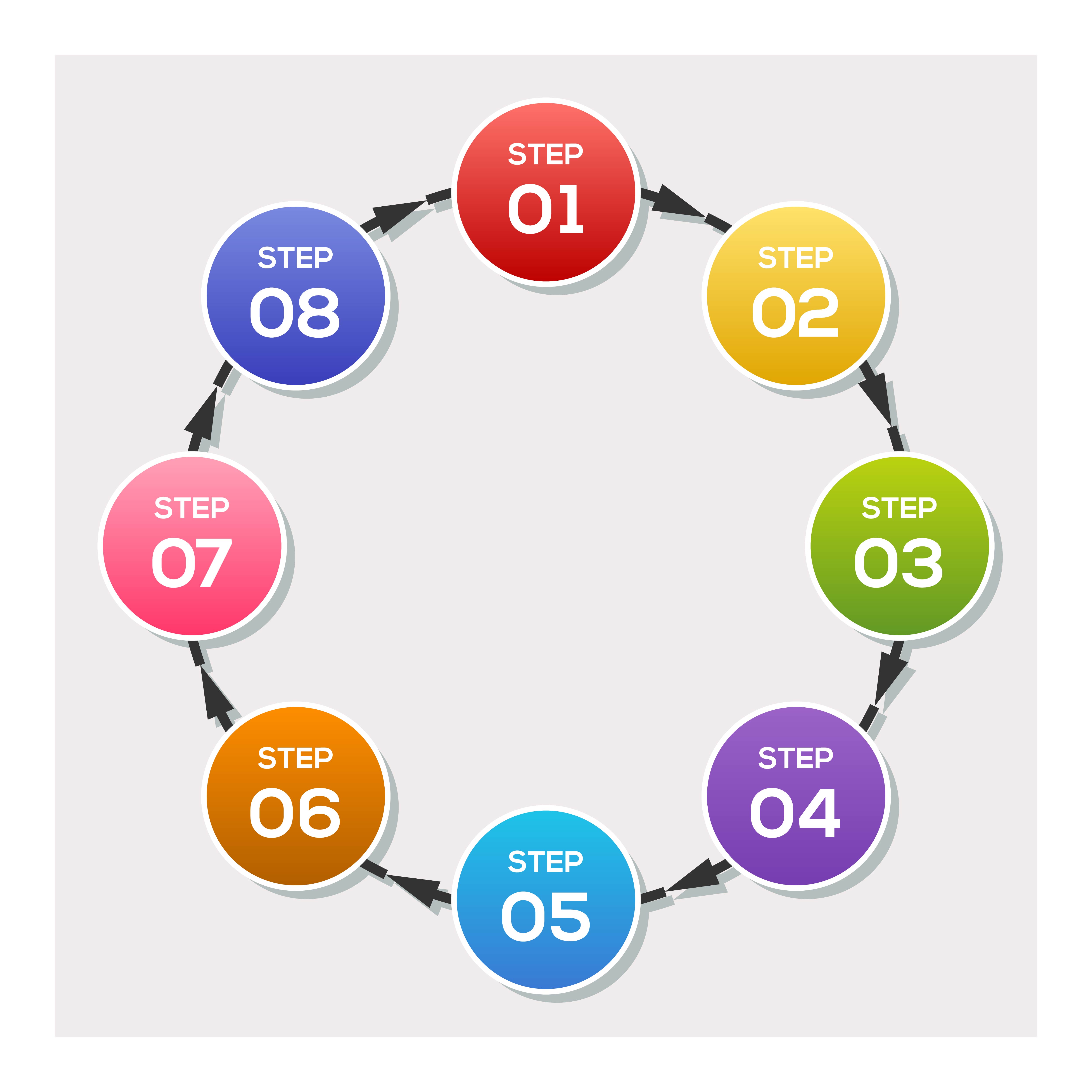 STEP 01

STEP 02

STEP 03

STEP 04

STEP 05

STEP 06

STEP 07

STEP 08