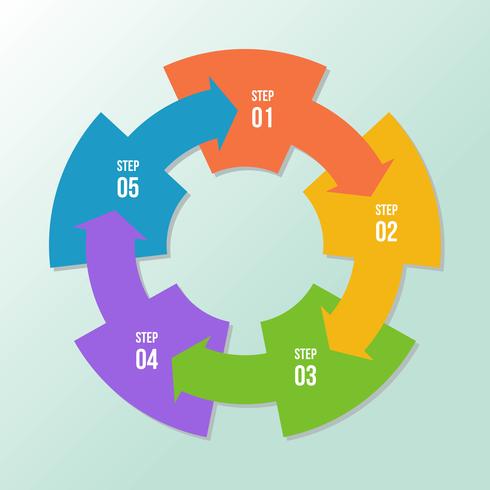 STEP
01

STEP
02

STEP
03

STEP
04

STEP
05