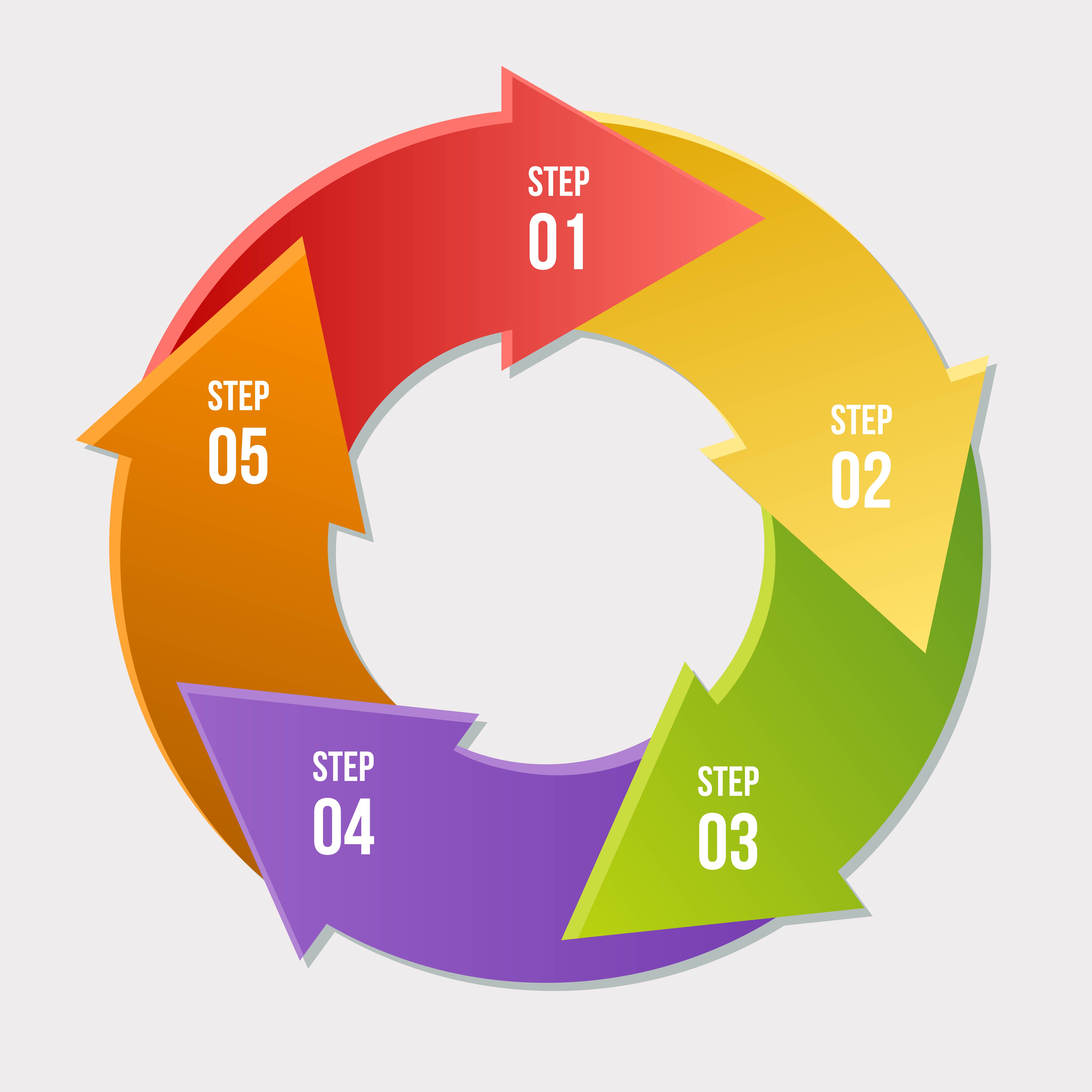 STEP
01

STEP
02

STEP
03

STEP
04

STEP
05