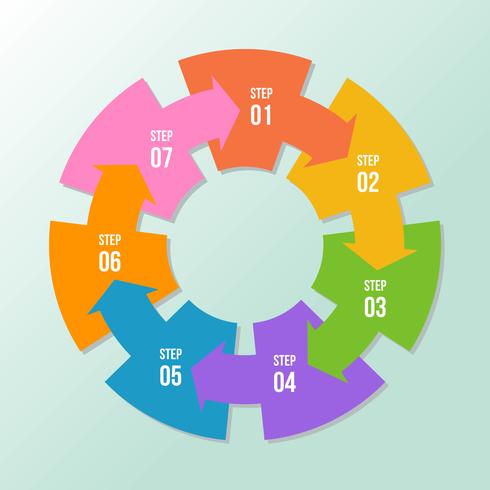 STEP
01

STEP
02

STEP
03

STEP
04

STEP
05

STEP
06

STEP
07