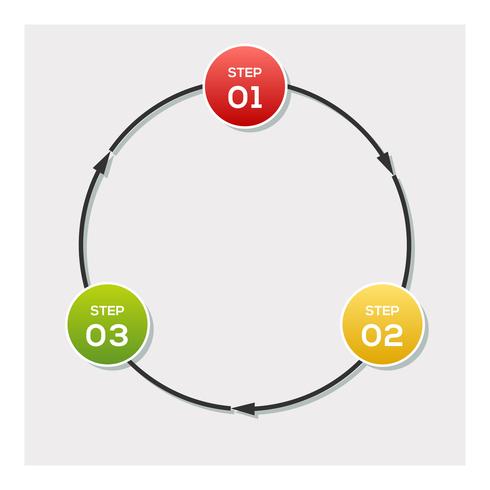 STEP
01

STEP
02

STEP
03