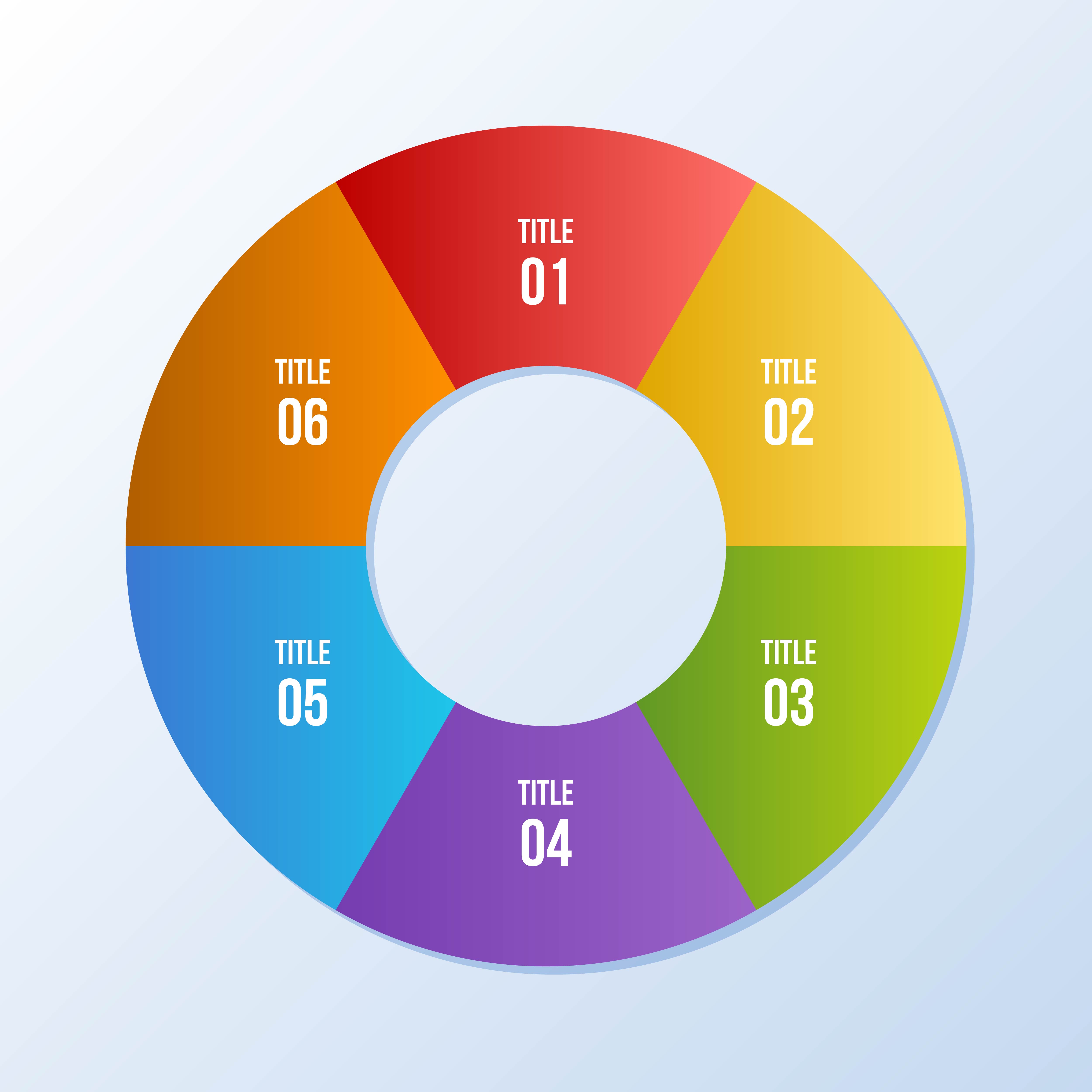 TITLE
01

TITLE
02

TITLE
03

TITLE
04

TITLE
05

TITLE
06