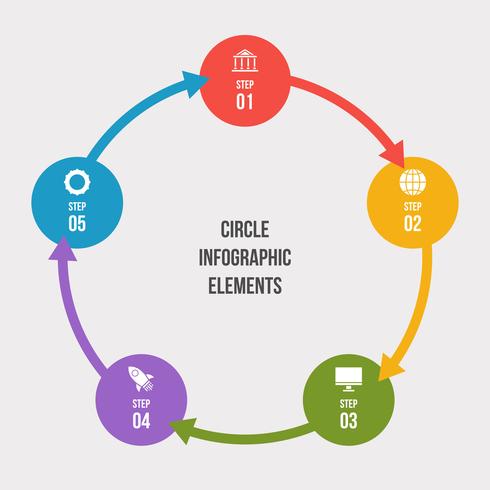 STEP
01

STEP
02

STEP
03

STEP
04

STEP
05

CIRCLE
INFOGRAPHIC
ELEMENTS