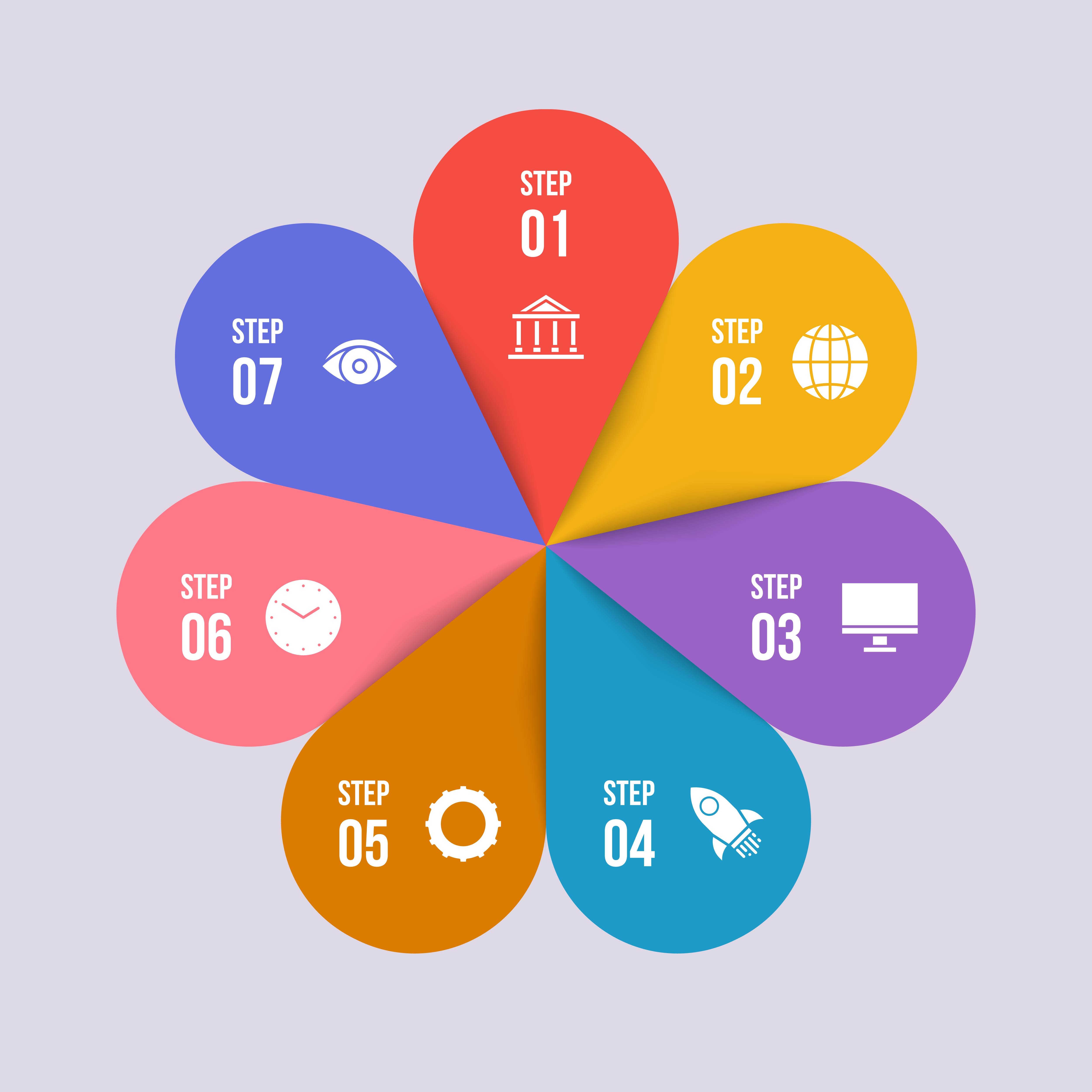 STEP
01

STEP
02

STEP
03

STEP
04

STEP
05

STEP
06

STEP
07