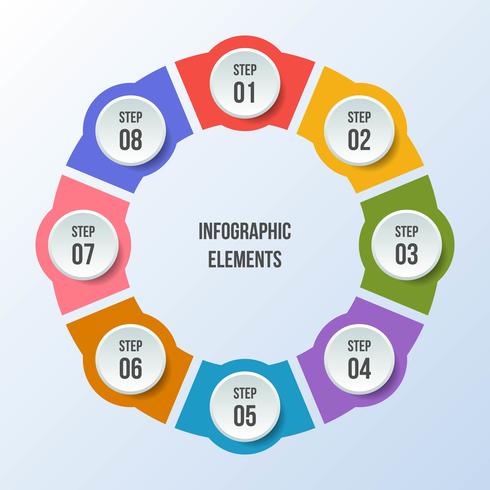 STEP
01

STEP
02

STEP
03

STEP
04

STEP
05

STEP
06

STEP
07

STEP
08

INFOGRAPHIC
ELEMENTS