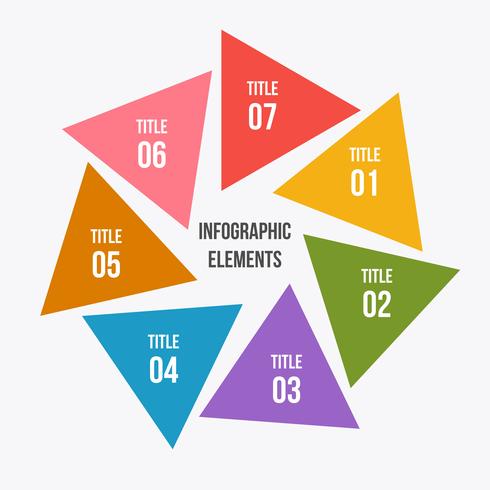 INFOGRAPHIC ELEMENTS

TITLE
01

TITLE
02

TITLE
03

TITLE
04

TITLE
05

TITLE
06

TITLE
07