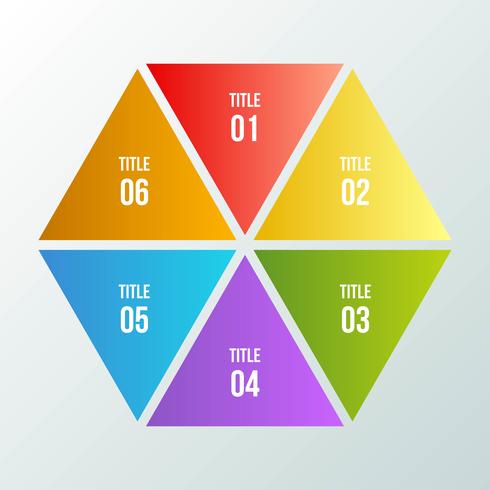 TITLE
01

TITLE
02

TITLE
03

TITLE
04

TITLE
05

TITLE
06