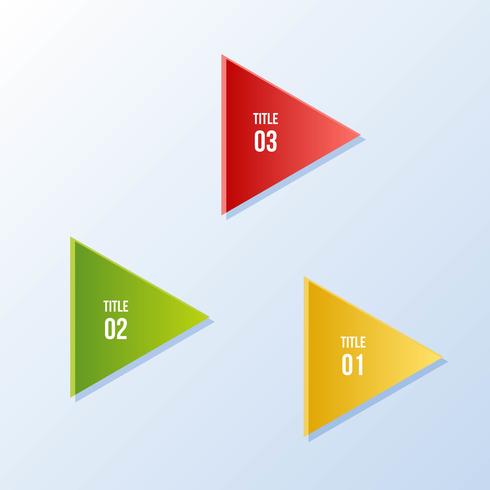 TITLE
03

TITLE
02

TITLE
01