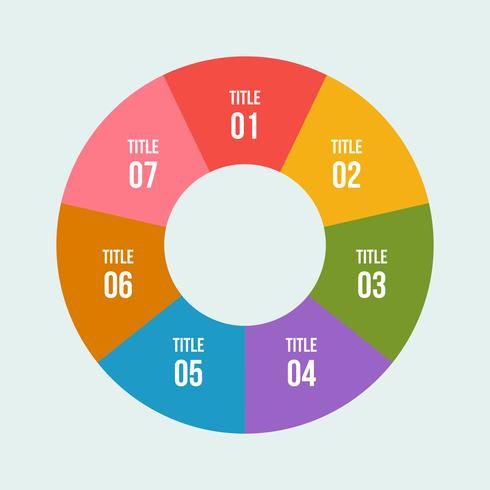 TITLE
01

TITLE
02

TITLE
03

TITLE
04

TITLE
05

TITLE
06

TITLE
07