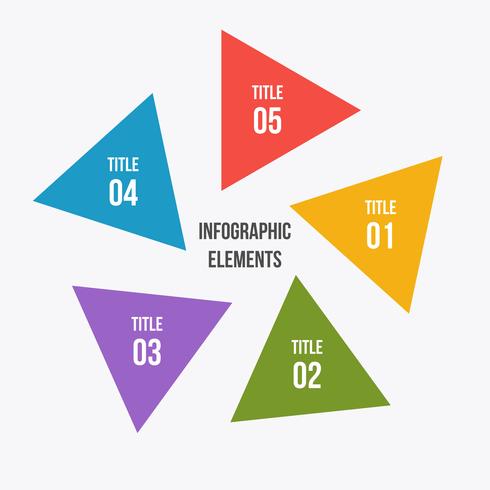 TITLE
05

TITLE
04

INFOGRAPHIC
ELEMENTS

TITLE
01

TITLE
03

TITLE
02