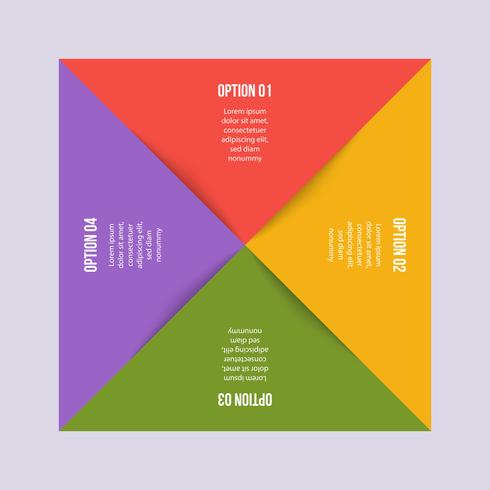 OPTION 01

Lorem ipsum dolor sit amet, consectetuer adipiscing elit, sed diam nonummy

OPTION 02

Lorem ipsum dolor sit amet, consectetuer adipiscing elit, sed diam nonummy

OPTION 03

Lorem ipsum dolor sit amet, consectetuer adipiscing elit, sed diam nonummy

OPTION 04

Lorem ipsum dolor sit amet, consectetuer adipiscing elit, sed diam nonummy