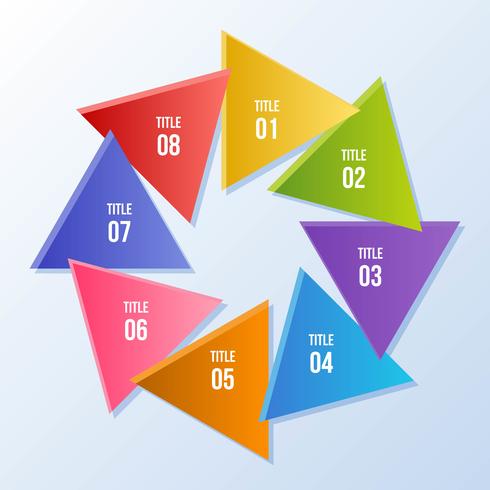 TITLE
01

TITLE
02

TITLE
03

TITLE
04

TITLE
05

TITLE
06

TITLE
07

TITLE
08