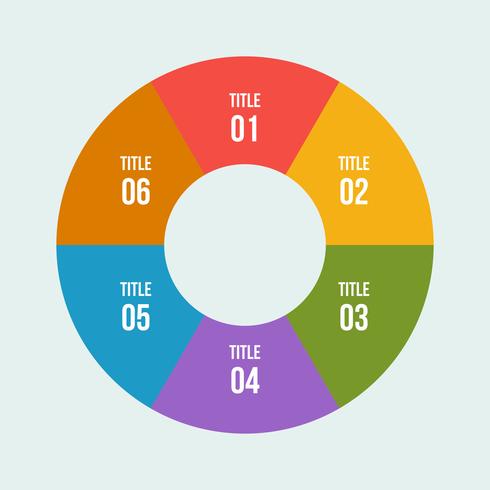 TITLE
01

TITLE
02

TITLE
03

TITLE
04

TITLE
05

TITLE
06