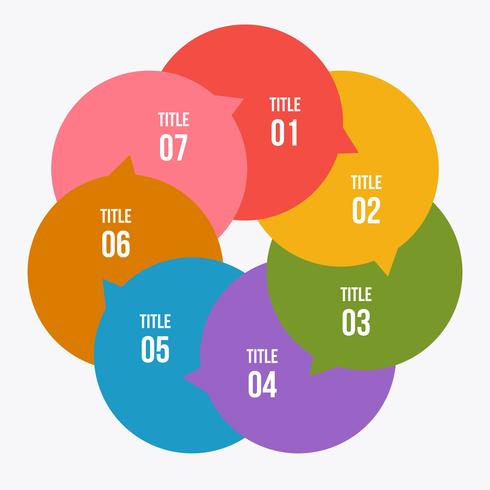 TITLE
01

TITLE
02

TITLE
03

TITLE
04

TITLE
05

TITLE
06

TITLE
07