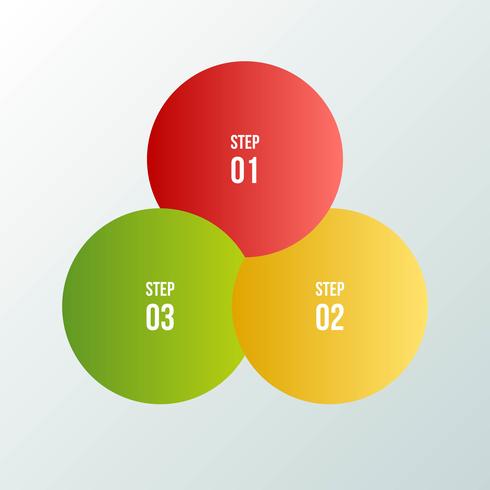 STEP
01

STEP
03

STEP
02