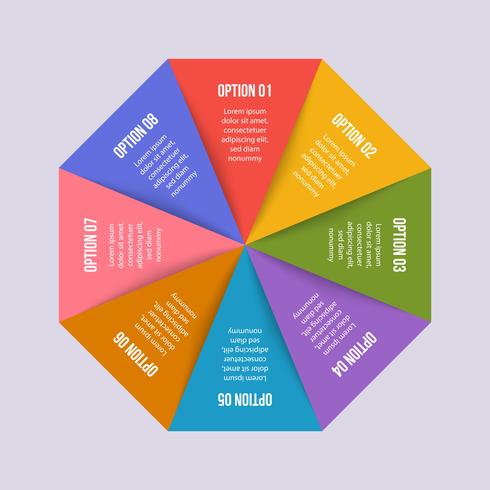 OPTION 01
Lorem ipsum dolor sit amet, consectetuer adipiscing elit, sed diam nonummy

OPTION 02
Lorem ipsum dolor sit amet, consectetuer adipiscing elit, sed diam nonummy

OPTION 03
Lorem ipsum dolor sit amet, consectetuer adipiscing elit, sed diam nonummy

OPTION 04
Lorem ipsum dolor sit amet, consectetuer adipiscing elit, sed diam nonummy

OPTION 05
Lorem ipsum dolor sit amet, consectetuer adipiscing elit, sed diam nonummy

OPTION 06
Lorem ipsum dolor sit amet, consectetuer adipiscing elit, sed diam nonummy

OPTION 07
Lorem ipsum dolor sit amet, consectetuer adipiscing elit, sed diam nonummy

OPTION 08
Lorem ipsum dolor sit amet, consectetuer adipiscing elit, sed diam nonummy