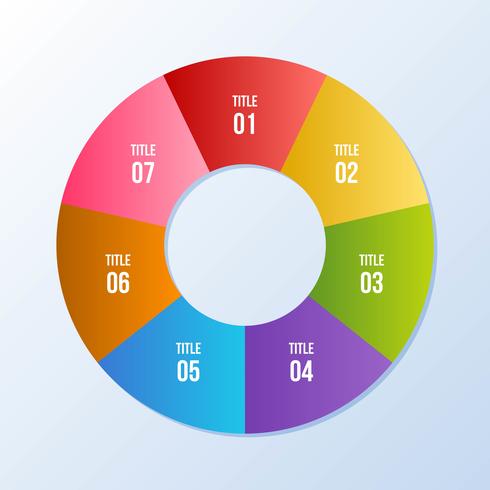 TITLE
01

TITLE
02

TITLE
03

TITLE
04

TITLE
05

TITLE
06

TITLE
07